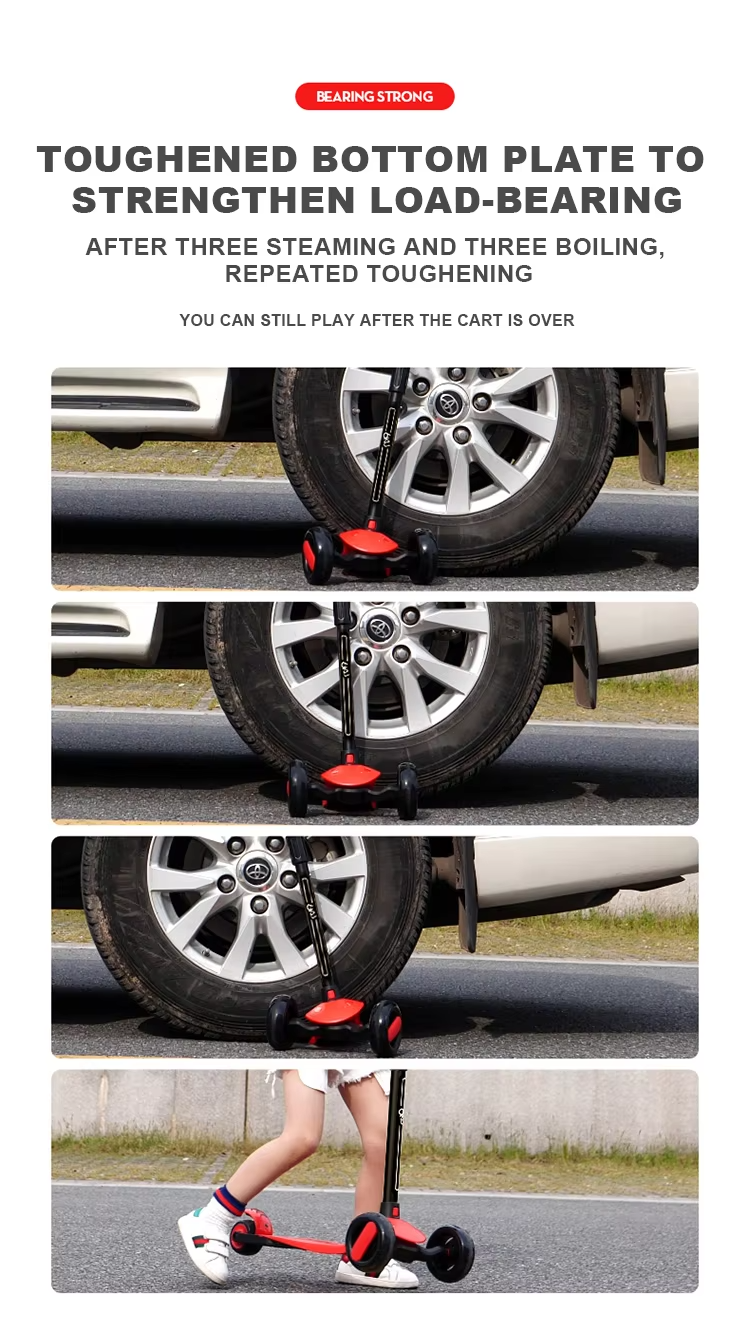 BEARING STRONG

TOUGHENED BOTTOM PLATE TO STRENGTHEN LOAD-BEARING

AFTER THREE STEAMING AND THREE BOILING, REPEATED TOUGHENING

YOU CAN STILL PLAY AFTER THE CART IS OVER